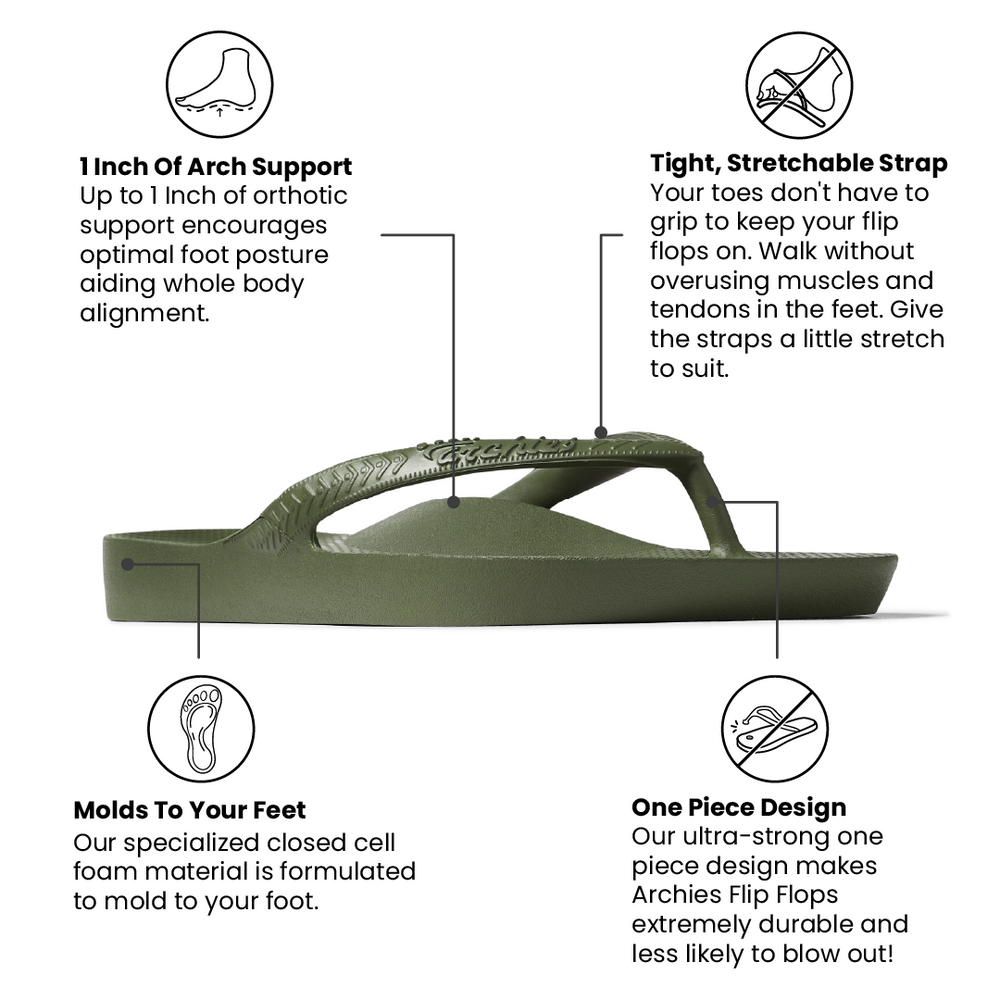 1 Inch Of Arch Support
Up to 1 Inch of orthotic support encourages optimal foot posture aiding whole body alignment.

Tight, Stretchable Strap
Your toes don't have to grip to keep your flip flops on. Walk without overusing muscles and tendons in the feet. Give the straps a little stretch to suit.

Archies

Molds To Your Feet
Our specialized closed cell foam material is formulated to mold to your foot.

One Piece Design
Our ultra-strong one piece design makes Archies Flip Flops extremely durable and less likely to blow out!